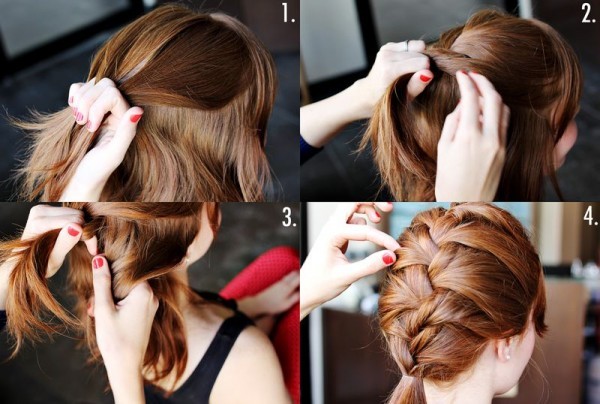 1.

2.

3.

4.