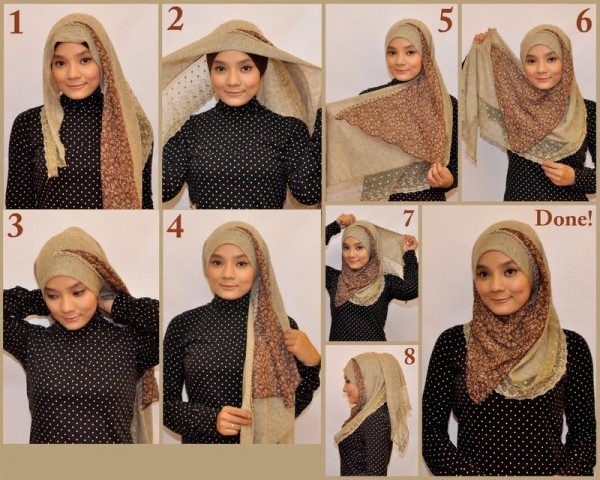 1

2

5

6

3

4

7

Done!

8