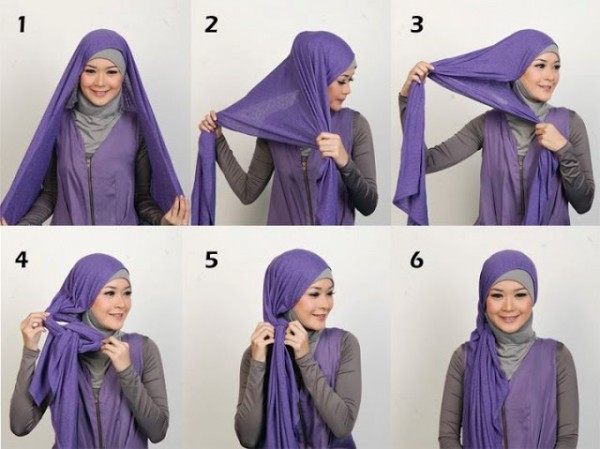 1

2

3

4

5

6