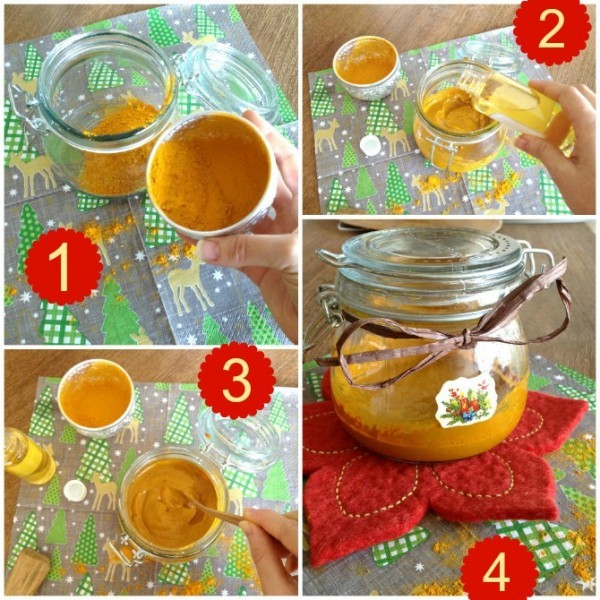 1
2
3
4