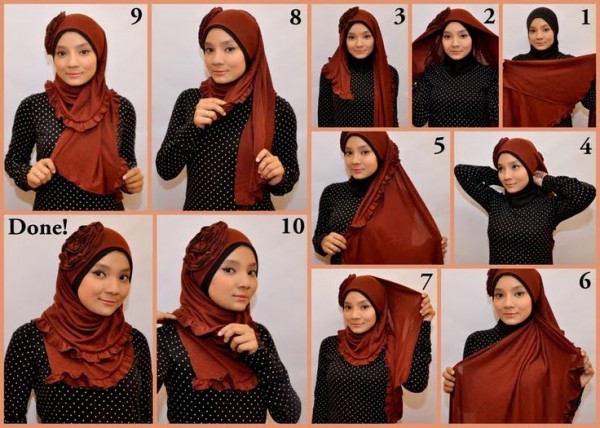 9

8

3

2

1

5

4

Done!

10

7

6